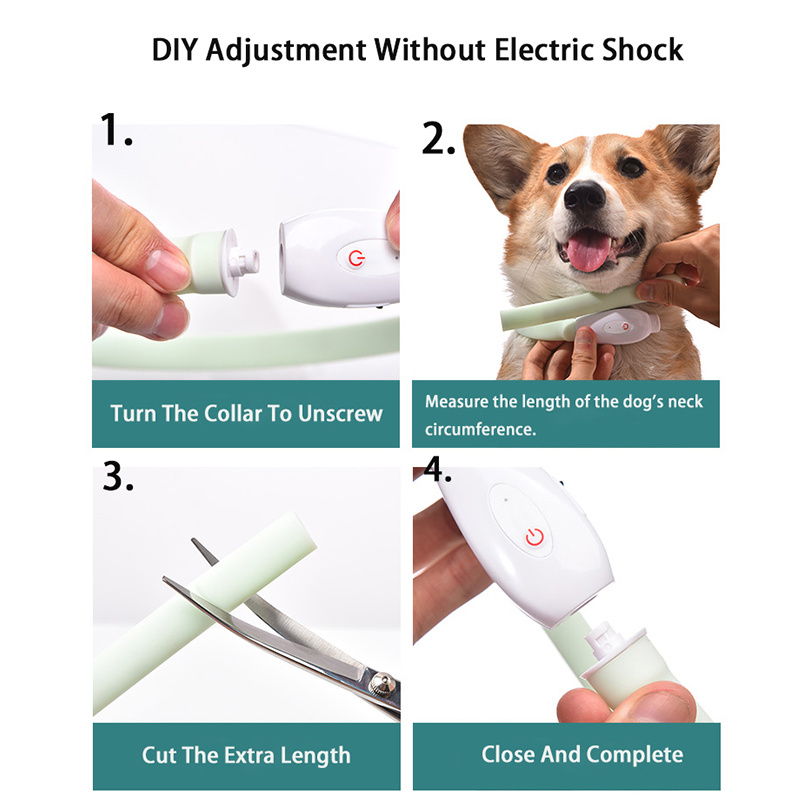 DIY Adjustment Without Electric Shock

1.

Turn The Collar To Unscrew

2.

Measure the length of the dog's neck circumference.

3.

Cut The Extra Length

4.

Close And Complete